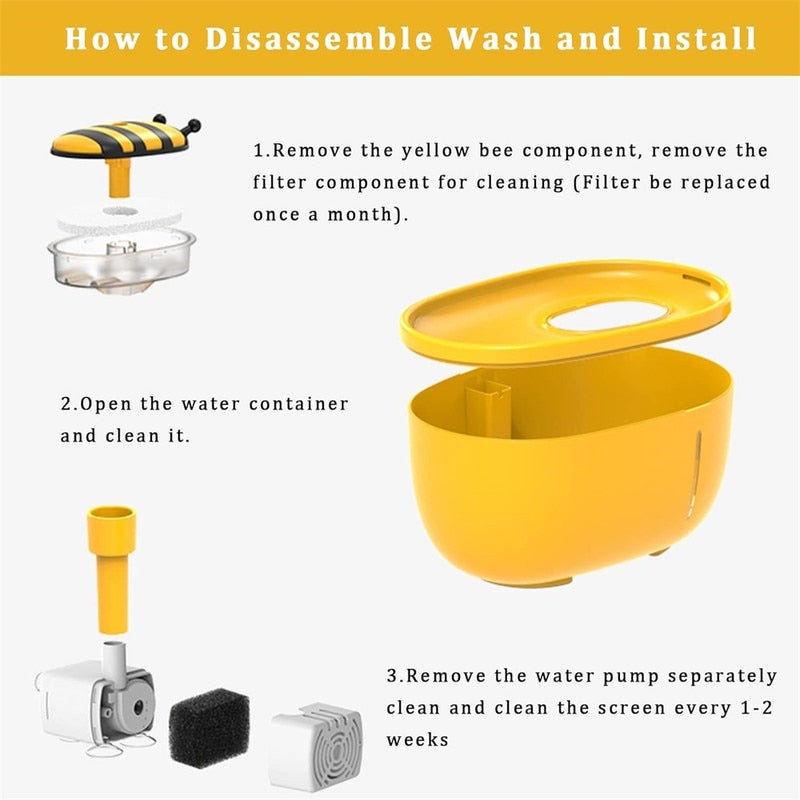 How to Disassemble Wash and Install

1.Remove the yellow bee component, remove the filter component for cleaning (Filter be replaced once a month).

2.Open the water container and clean it.

3.Remove the water pump separately clean and clean the screen every 1-2 weeks